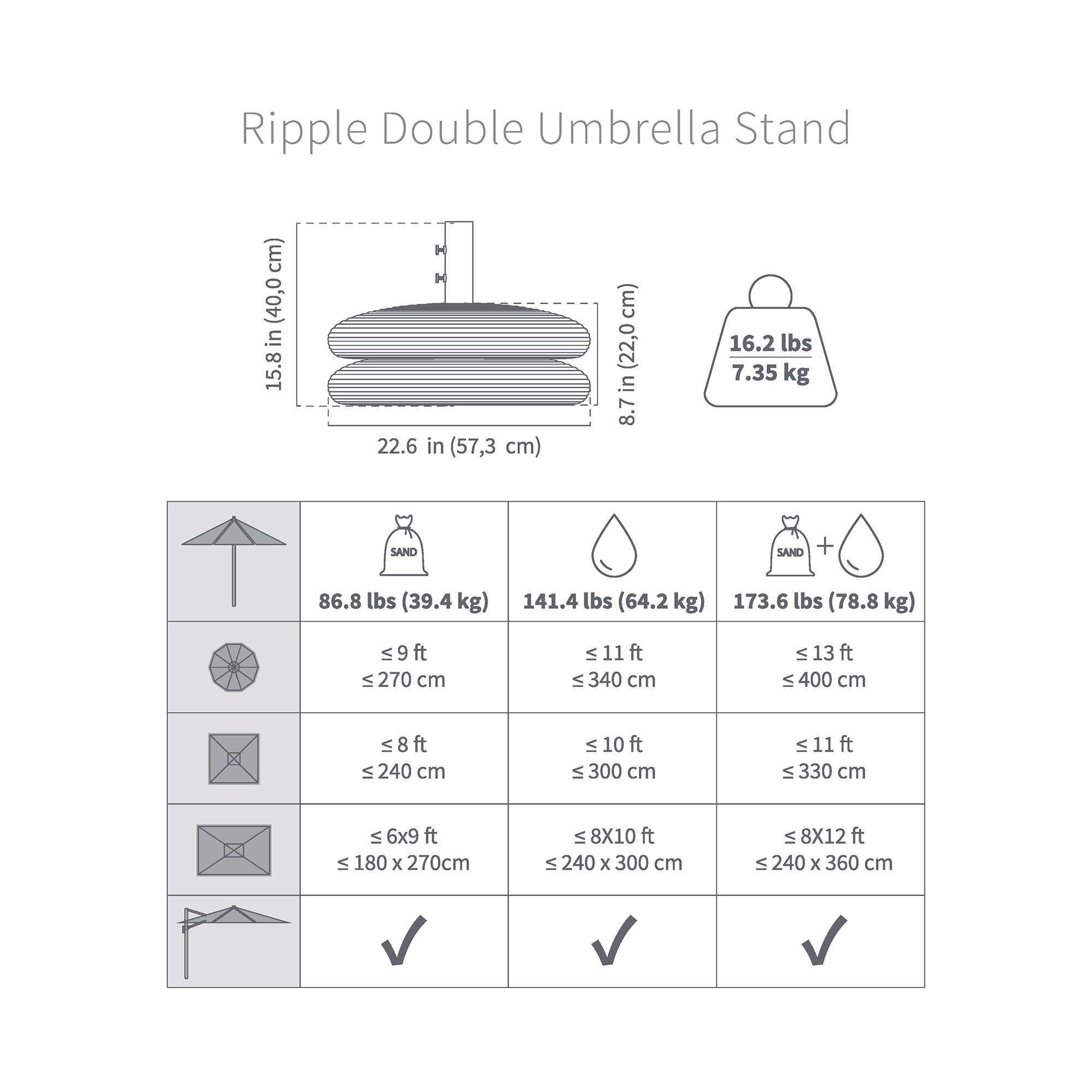 Ripple Double Umbrella Stand

15.8 in (40,0 cm)

8.7 in (22,0 cm)

22.6 in (57,3 cm)

16.2 lbs
7.35 kg

| | SAND 86.8 lbs (39.4 kg) | 141.4 lbs (64.2 kg) | SAND + 173.6 lbs (78.8 kg) |
|---|---|---|---|
| | ≤ 9 ft ≤ 270 cm | ≤ 11 ft ≤ 340 cm | ≤ 13 ft ≤ 400 cm |
| | ≤ 8 ft ≤ 240 cm | ≤ 10 ft ≤ 300 cm | ≤ 11 ft ≤ 330 cm |
| | ≤ 6x9 ft ≤ 180 x 270cm | ≤ 8X10 ft ≤ 240 x 300 cm | ≤ 8X12 ft ≤ 240 x 360 cm |
| | ✓ | ✓ | ✓ |