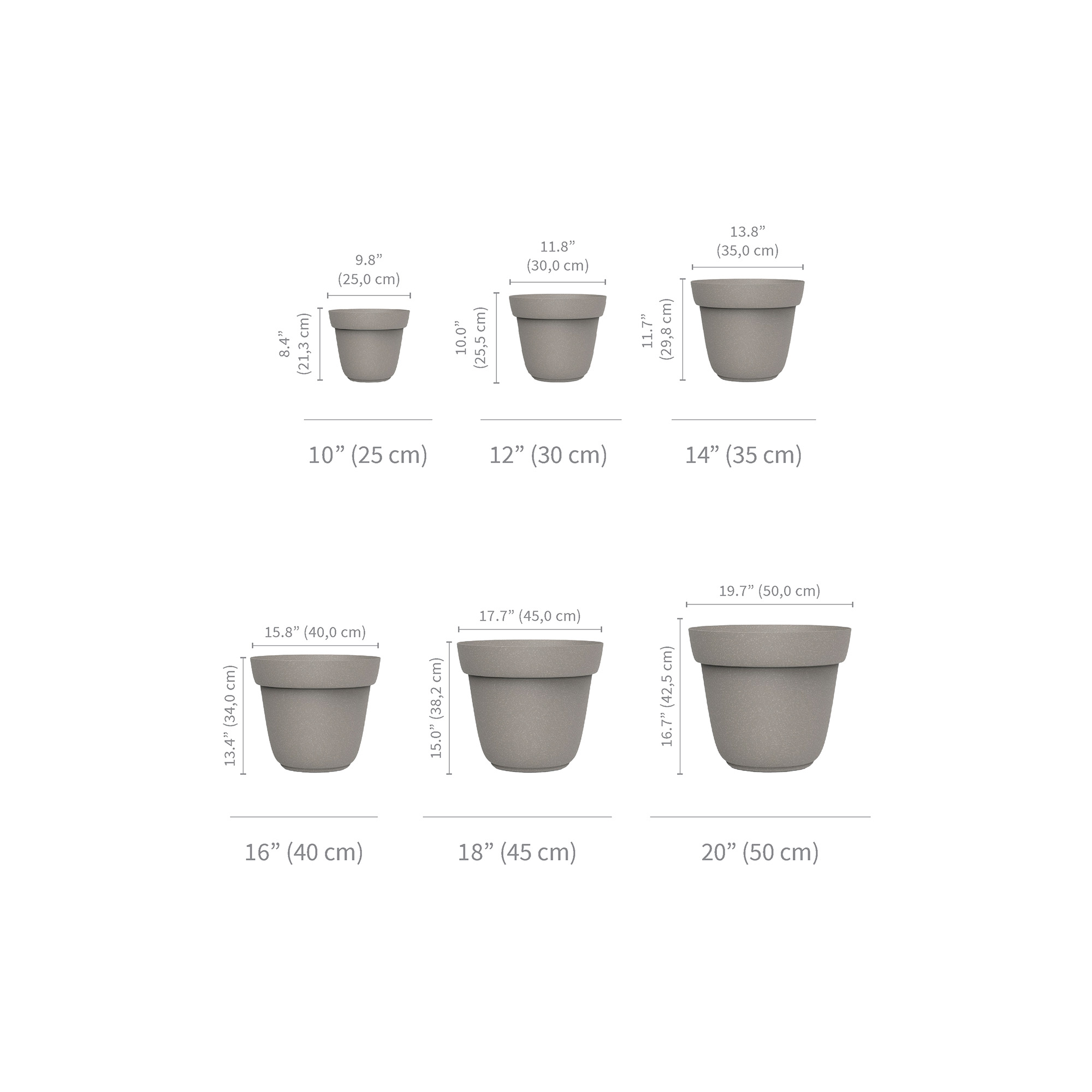 9.8”
(25,0 cm)

8.4”
(21,3 cm)

10” (25 cm)

11.8”
(30,0 cm)

10.0”
(25,5 cm)

12” (30 cm)

13.8”
(35,0 cm)

11.7”
(29,8 cm)

14” (35 cm)

15.8” (40,0 cm)

13.4” (34,0 cm)

16” (40 cm)

17.7” (45,0 cm)

15.0” (38,2 cm)

18” (45 cm)

19.7” (50,0 cm)

16.7” (42,5 cm)

20” (50 cm)