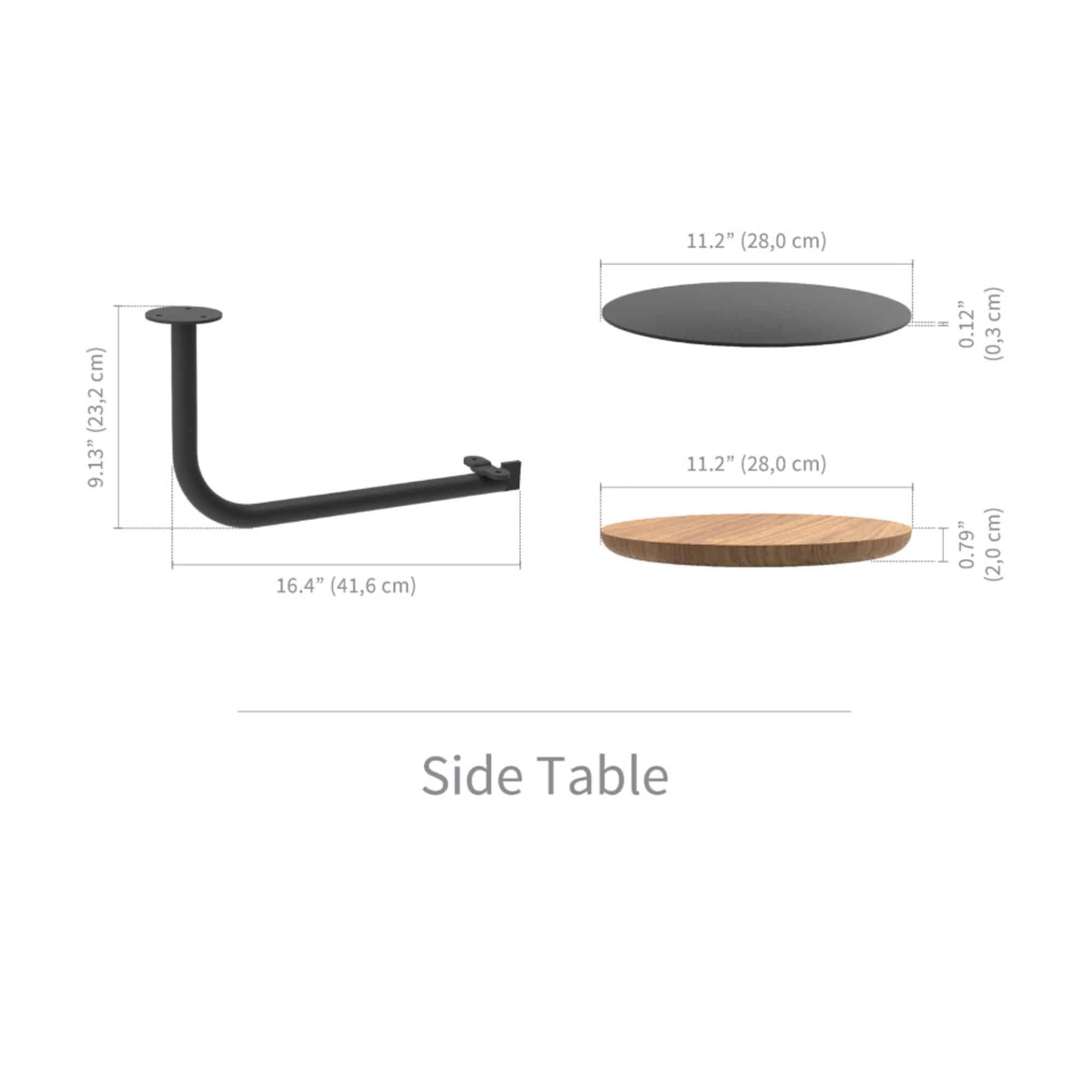 9.13” (23,2 cm)

16.4” (41,6 cm)

11.2” (28,0 cm)

0.12” (0,3 cm)

11.2” (28,0 cm)

0.79” (2,0 cm)

Side Table