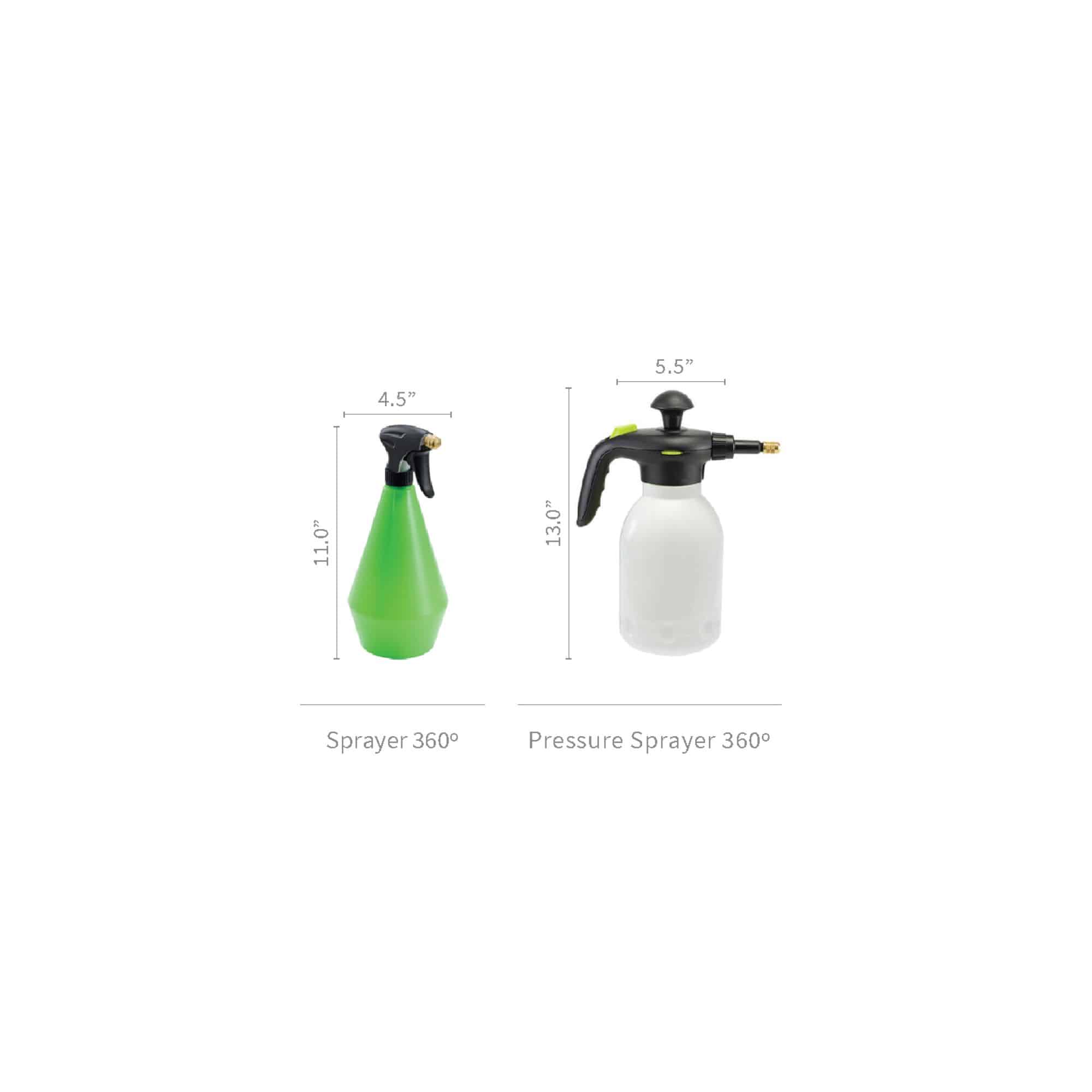 4.5”

11.0”

Sprayer 360º

5.5”

13.0”

Pressure Sprayer 360º