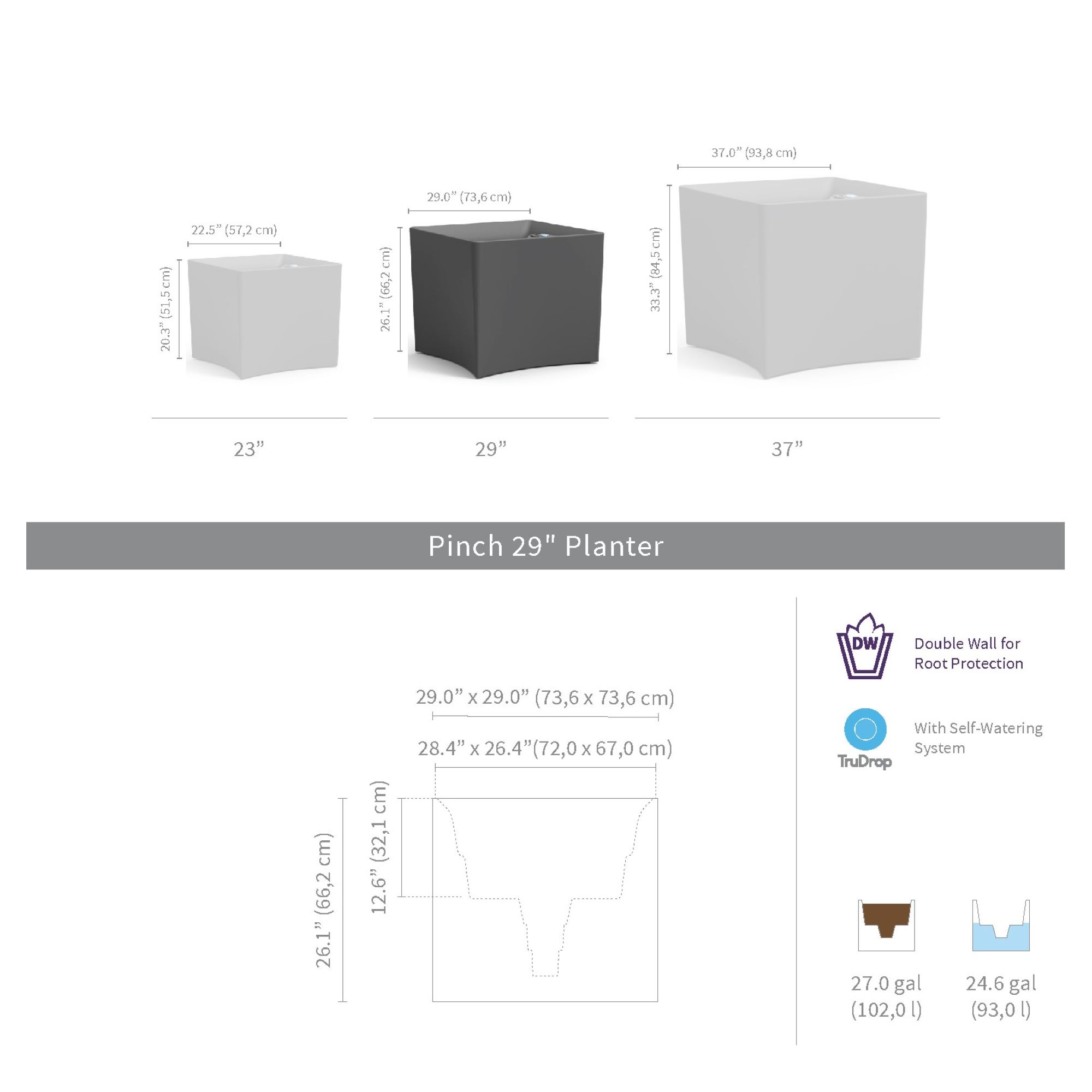 22.5” (57,2 cm)

20.3” (51,5 cm)

29.0” (73,6 cm)

26.1” (66,2 cm)

37.0” (93,8 cm)

33.3” (84,5 cm)

23”

29”

37”

Pinch 29" Planter

29.0” x 29.0” (73,6 x 73,6 cm)

28.4” x 26.4”(72,0 x 67,0 cm)

26.1” (66,2 cm)

12.6” (32,1 cm)

DW

Double Wall for Root Protection

TruDrop

With Self-Watering System

27.0 gal (102,0 l)

24.6 gal (93,0 l)