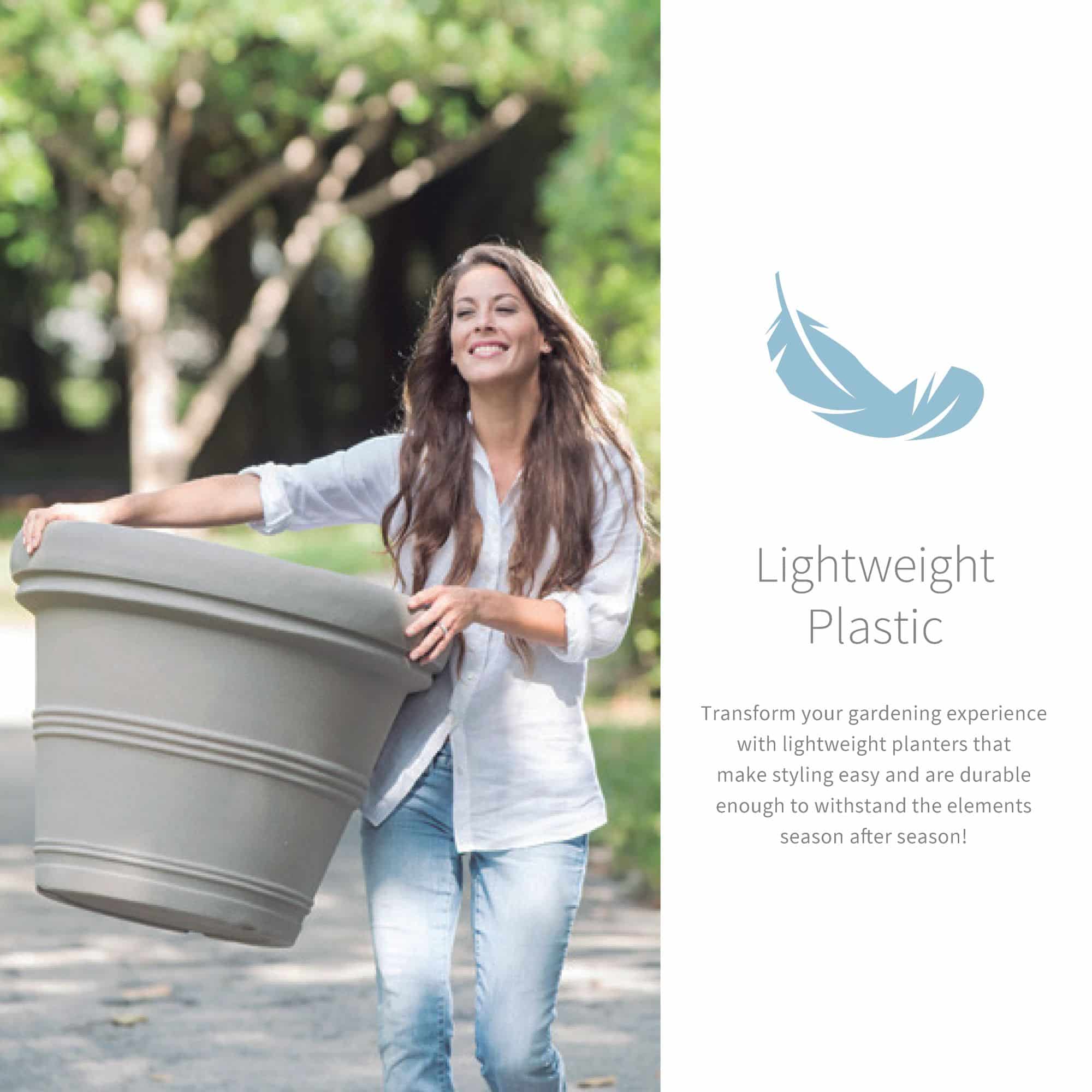 Lightweight Plastic

Transform your gardening experience with lightweight planters that make styling easy and are durable enough to withstand the elements season after season!