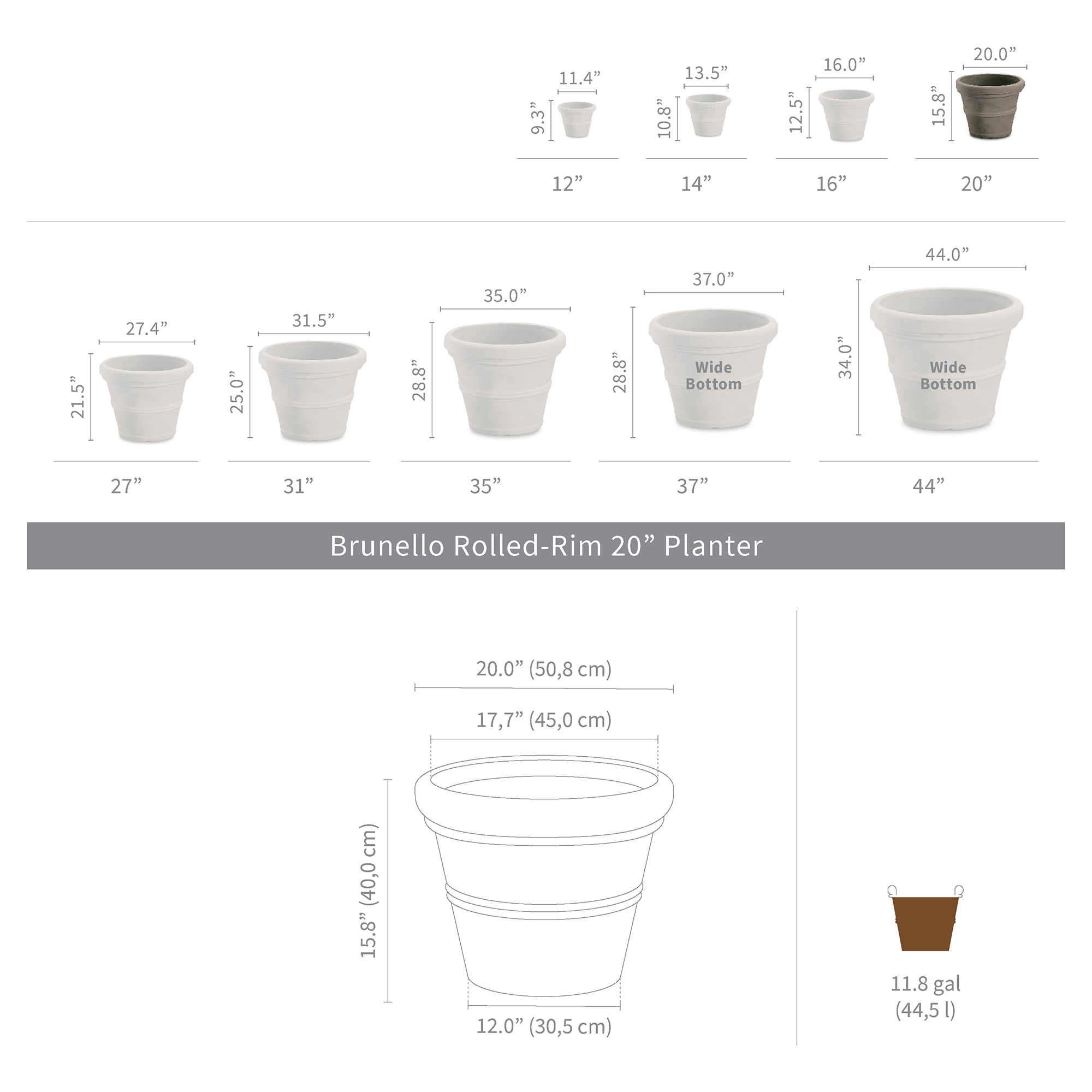 11.4”
9.3”
12”

13.5”
10.8”
14”

16.0”
12.5”
16”

20.0”
15.8”
20”

27.4”
21.5”
27”

31.5”
25.0”
31”

35.0”
28.8”
35”

37.0”
28.8”
Wide Bottom
37”

44.0”
34.0”
Wide Bottom
44”

Brunello Rolled-Rim 20” Planter

20.0” (50,8 cm)
17,7” (45,0 cm)
15.8” (40,0 cm)
12.0” (30,5 cm)

11.8 gal
(44,5 l)